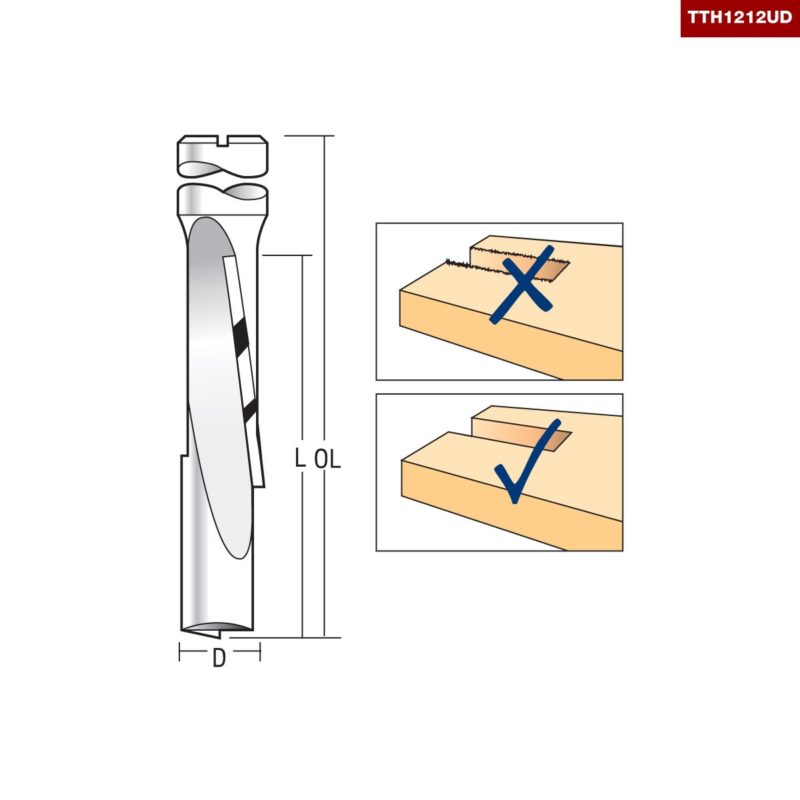 TTH1212UD

L OL

D